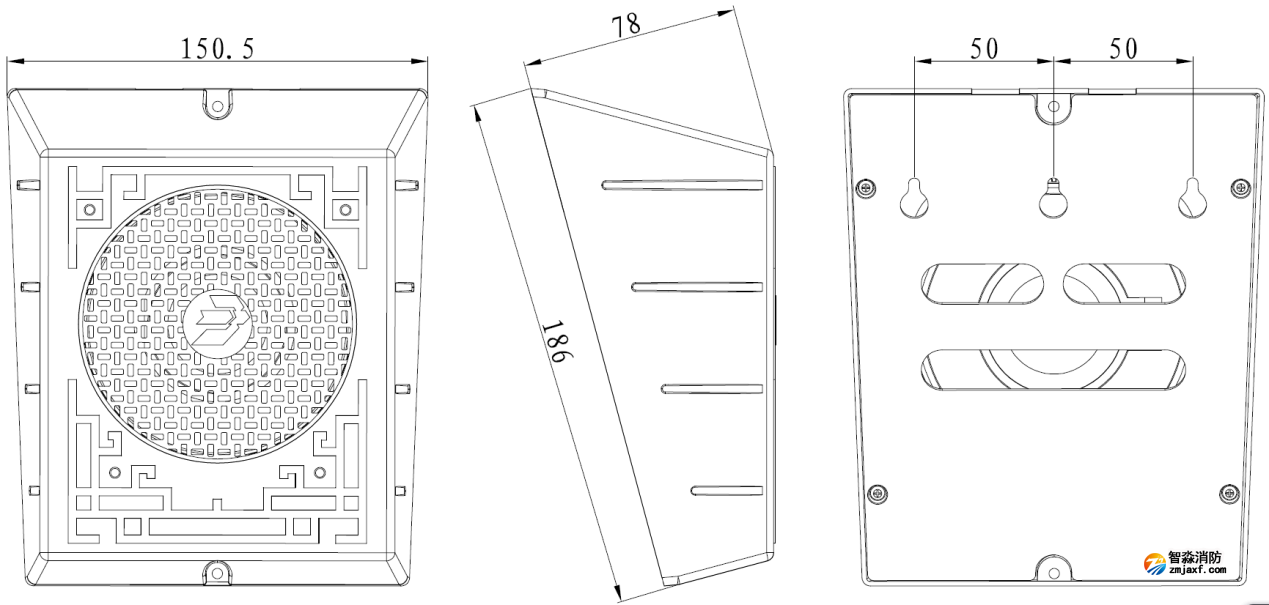 150.5

78

186

50

50

智淼消防
zmjaxf.com