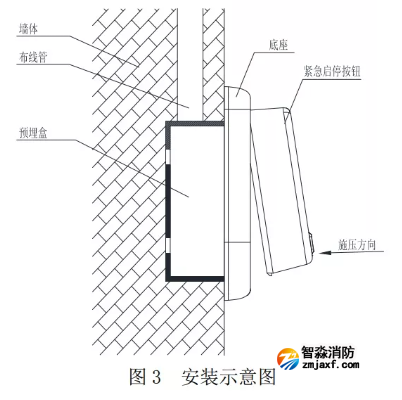 墙体

布线管

预埋盒

底座

紧急启停按钮

施压方向

智淼消防
zmjaxf.com

图 3 安装示意图