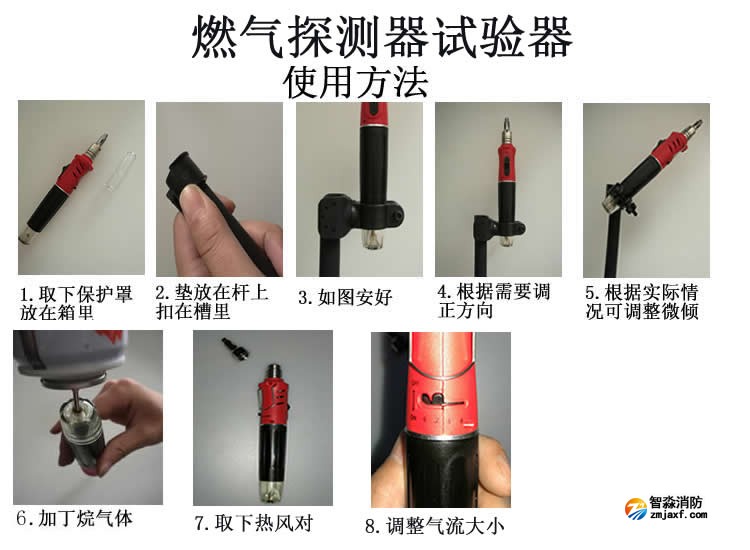 燃气探测器试验器
使用方法

1. 取下保护罩放在箱里

2. 垫放在杆上扣在槽里

3. 如图安好

4. 根据需要调正方向

5. 根据实际情况可调整微倾

6. 加丁烷气体

7. 取下热风对

8. 调整气流大小

智淼消防
zmjaxf.com