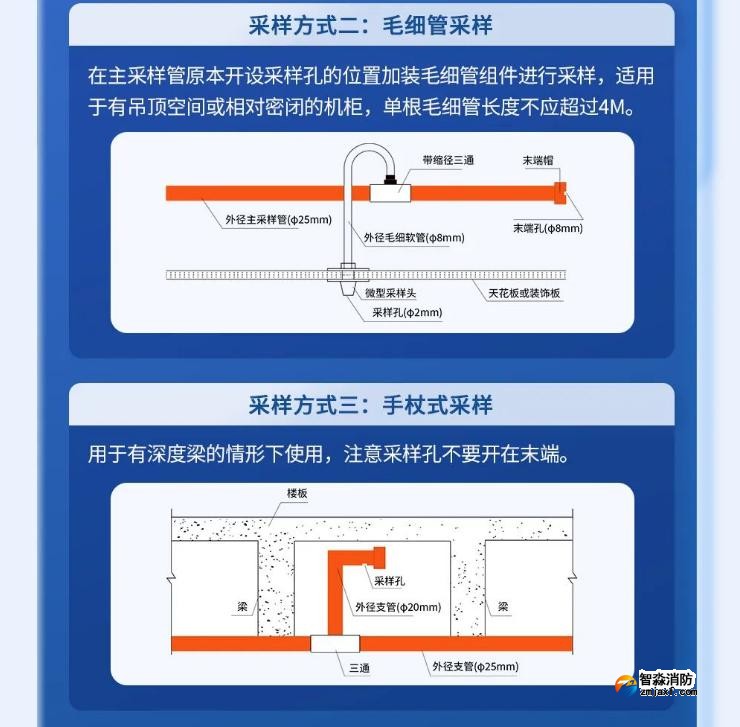 采样方式二：毛细管采样

在主采样管原本开设采样孔的位置加装毛细管组件进行采样，适用于有吊顶空间或相对密闭的机柜，单根毛细管长度不应超过4M。

带缩径三通
末端帽
外径主采样管(φ25mm)
外径毛细软管(φ8mm)
末端孔(φ8mm)
微型采样头
天花板或装饰板
采样孔(φ2mm)

采样方式三：手杖式采样

用于有深度梁的情形下使用，注意采样孔不要开在末端。

楼板
采样孔
外径支管(φ20mm)
梁
梁
三通
外径支管(φ25mm)

智淼消防
zmjaxf.com